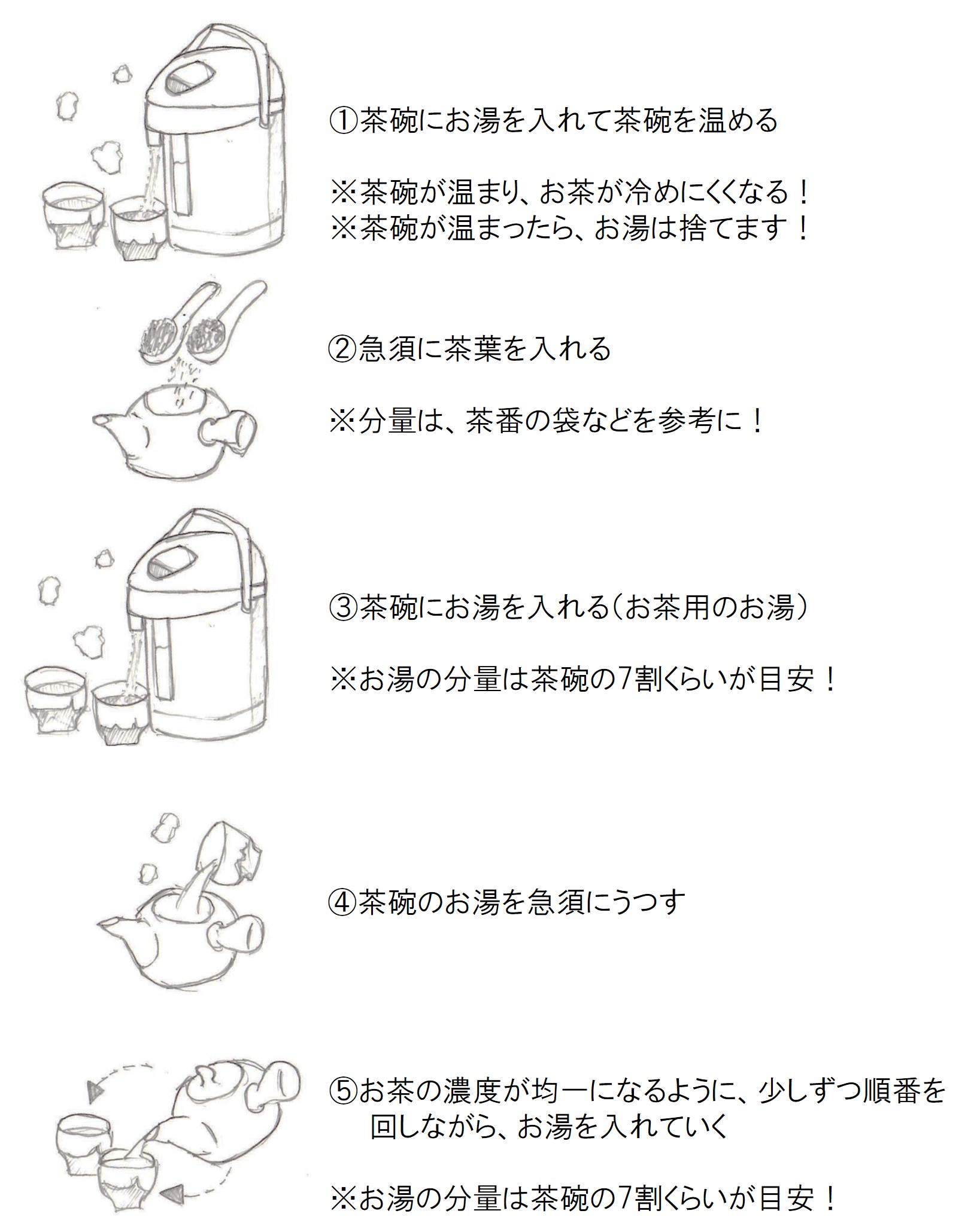 ①茶碗にお湯を入れて茶碗を温める

※茶碗が温まり、お茶が冷めにくくなる！
※茶碗が温まったら、お湯は捨てます！

②急須に茶葉を入れる

※分量は、茶番の袋などを参考に！

③茶碗にお湯を入れる（お茶用のお湯）

※お湯の分量は茶碗の7割くらいが目安！

④茶碗のお湯を急須にうつす

⑤お茶の濃度が均一になるように、少しずつ順番を回しながら、お湯を入れていく

※お湯の分量は茶碗の7割くらいが目安！